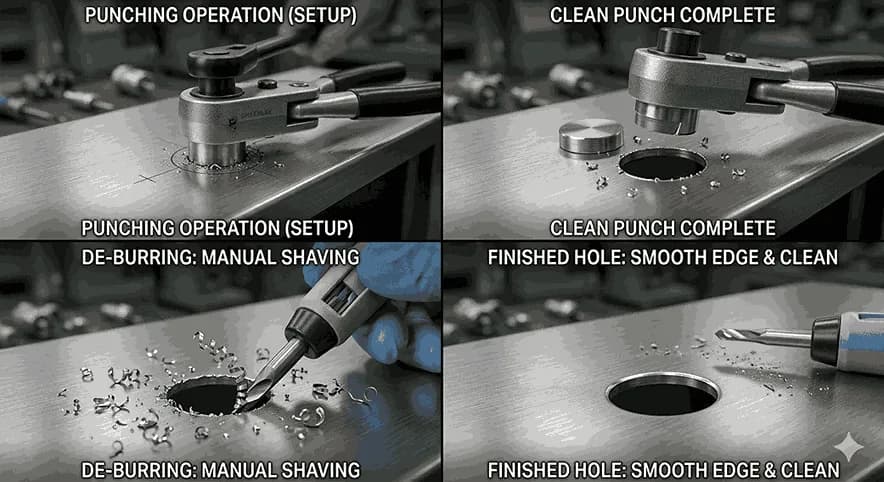 PUNCHING OPERATION (SETUP)

PUNCHING OPERATION (SETUP)

CLEAN PUNCH COMPLETE

CLEAN PUNCH COMPLETE

DE-BURRING: MANUAL SHAVING

DE-BURRING: MANUAL SHAVING

FINISHED HOLE: SMOOTH EDGE & CLEAN

FINISHED HOLE: SMOOTH EDGE & CLEAN